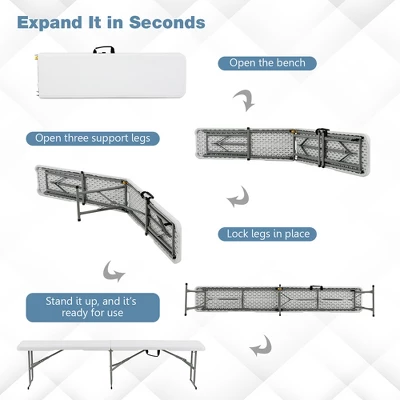 Expand It in Seconds

Open the bench

Open three support legs

Lock legs in place

Stand it up, and it's ready for use